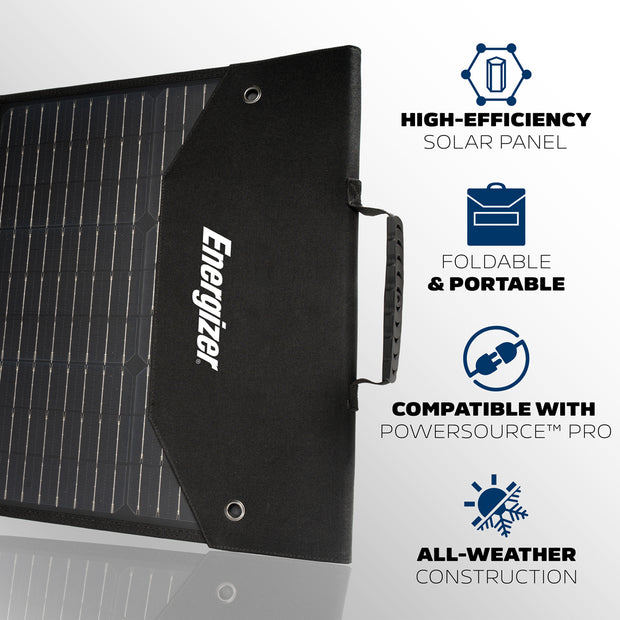 Energizer®

HIGH-EFFICIENCY
SOLAR PANEL

FOLDABLE
& PORTABLE

COMPATIBLE WITH
POWERSOURCE™ PRO

ALL-WEATHER
CONSTRUCTION